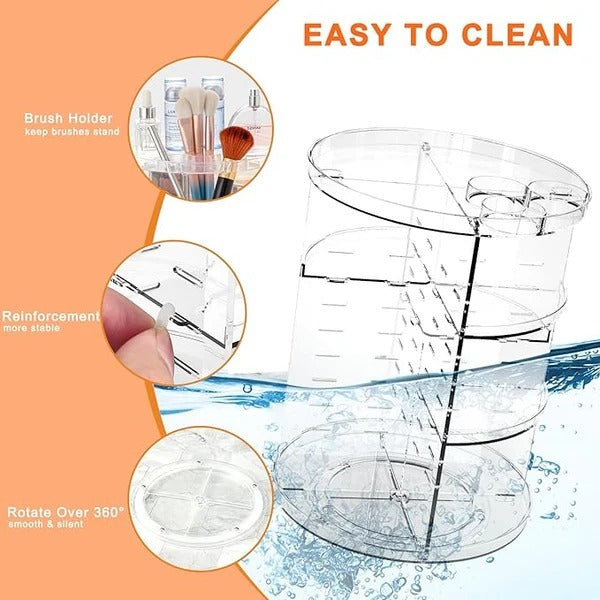 EASY TO CLEAN

Brush Holder
keep brushes stand

Reinforcement
more stable

Rotate Over 360°
smooth & silent